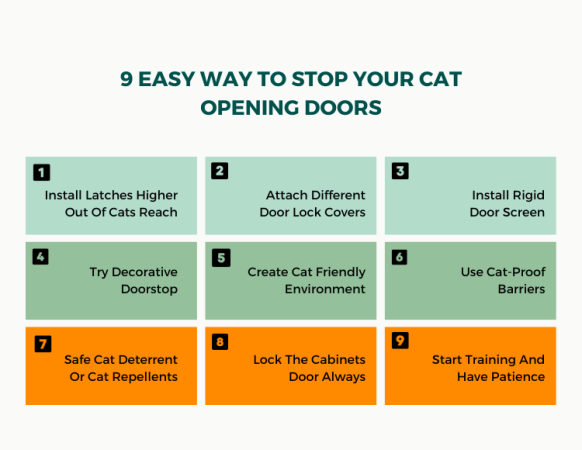 9 EASY WAY TO STOP YOUR CAT OPENING DOORS

1
Install Latches Higher Out Of Cats Reach

2
Attach Different Door Lock Covers

3
Install Rigid Door Screen

4
Try Decorative Doorstop

5
Create Cat Friendly Environment

6
Use Cat-Proof Barriers

7
Safe Cat Deterrent Or Cat Repellents

8
Lock The Cabinets Door Always

9
Start Training And Have Patience